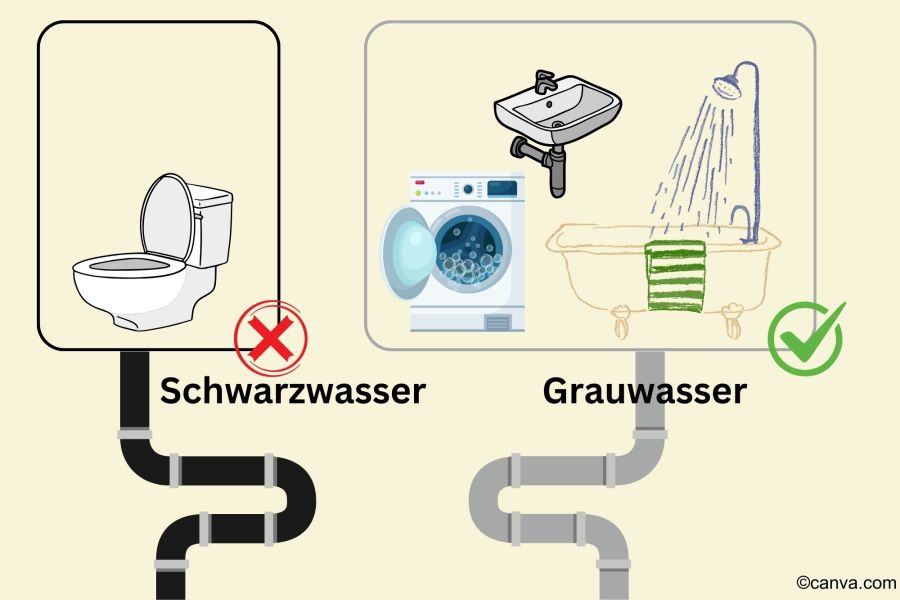 Schwarzwasser

Grauwasser

©canva.com