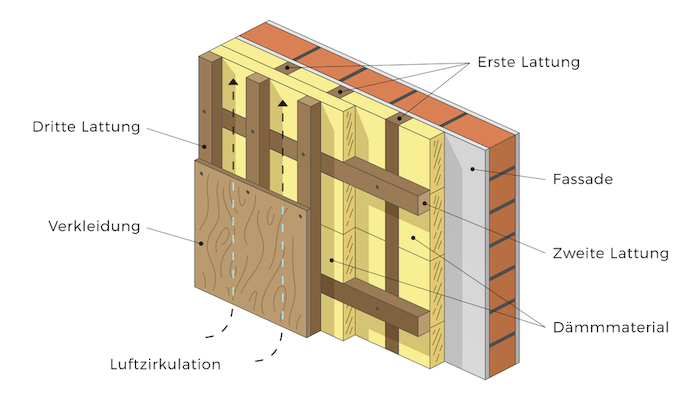 Erste Lattung

Dritte Lattung

Fassade

Verkleidung

Zweite Lattung

Dämmmaterial

Luftzirkulation